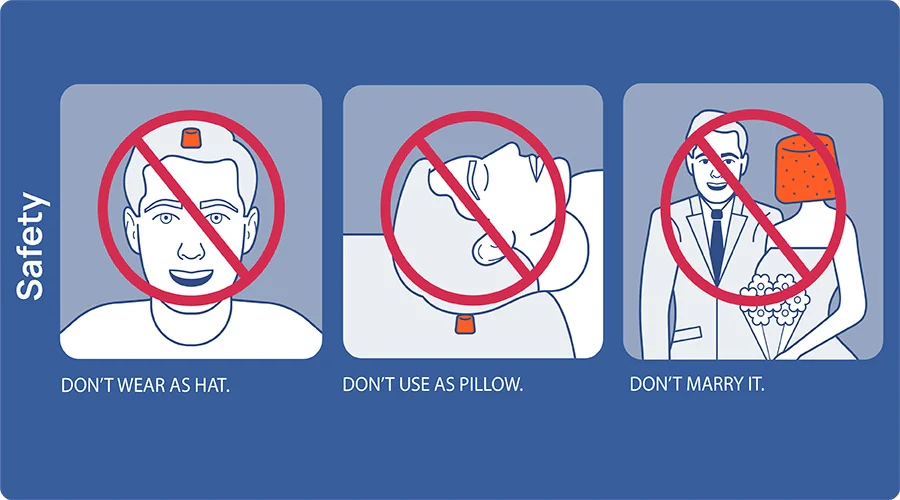 Safety

DON'T WEAR AS HAT.

DON'T USE AS PILLOW.

DON'T MARRY IT.