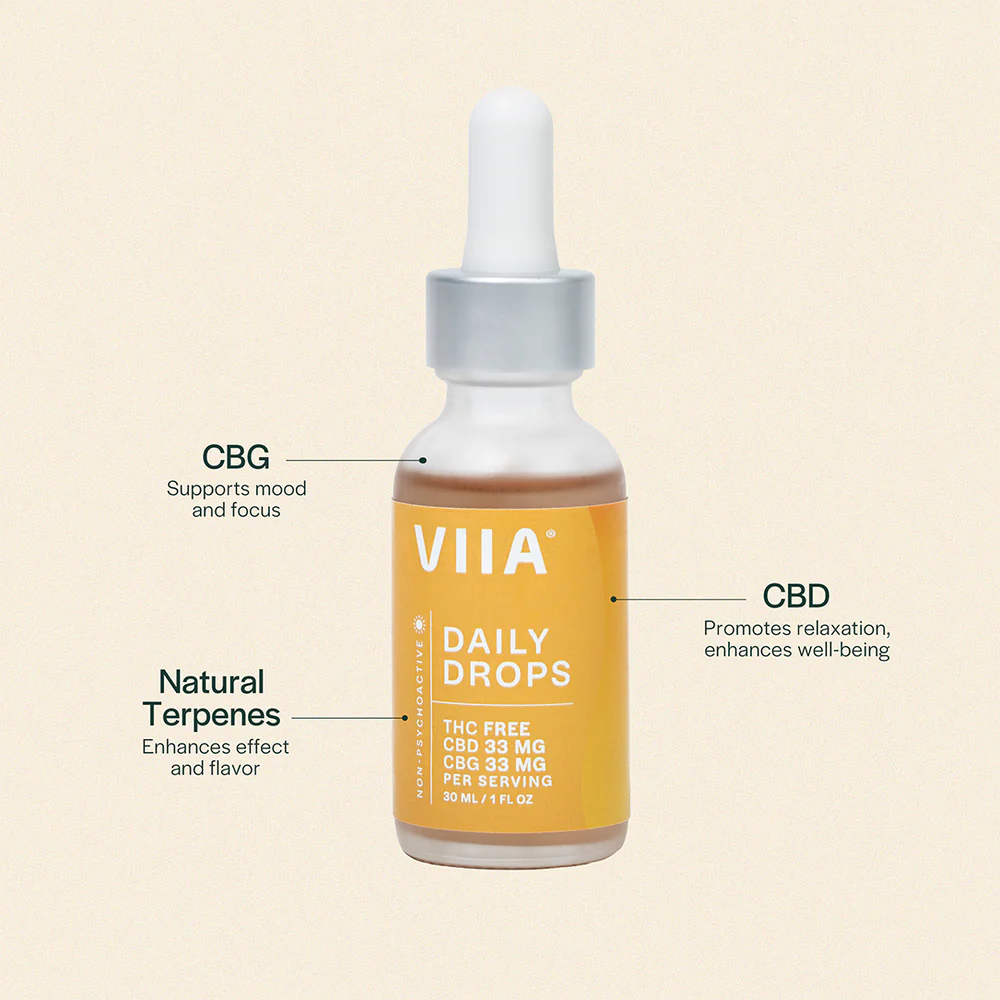 CBG
Supports mood and focus

VIIA®

NON-PSYCHOACTIVE

DAILY DROPS

THC FREE
CBD 33 MG
CBG 33 MG
PER SERVING
30 ML / 1 FL OZ

CBD
Promotes relaxation, enhances well-being

Natural Terpenes
Enhances effect and flavor